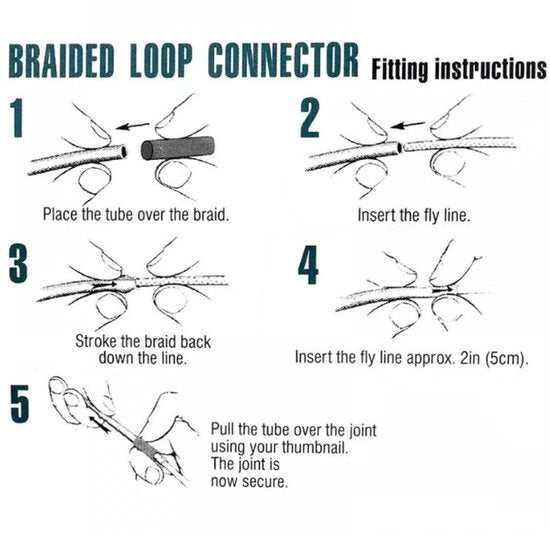 BRAIDED LOOP CONNECTOR Fitting instructions

1

Place the tube over the braid.

2

Insert the fly line.

3

Stroke the braid back down the line.

4

Insert the fly line approx. 2in (5cm).

5

Pull the tube over the joint using your thumbnail. The joint is now secure.